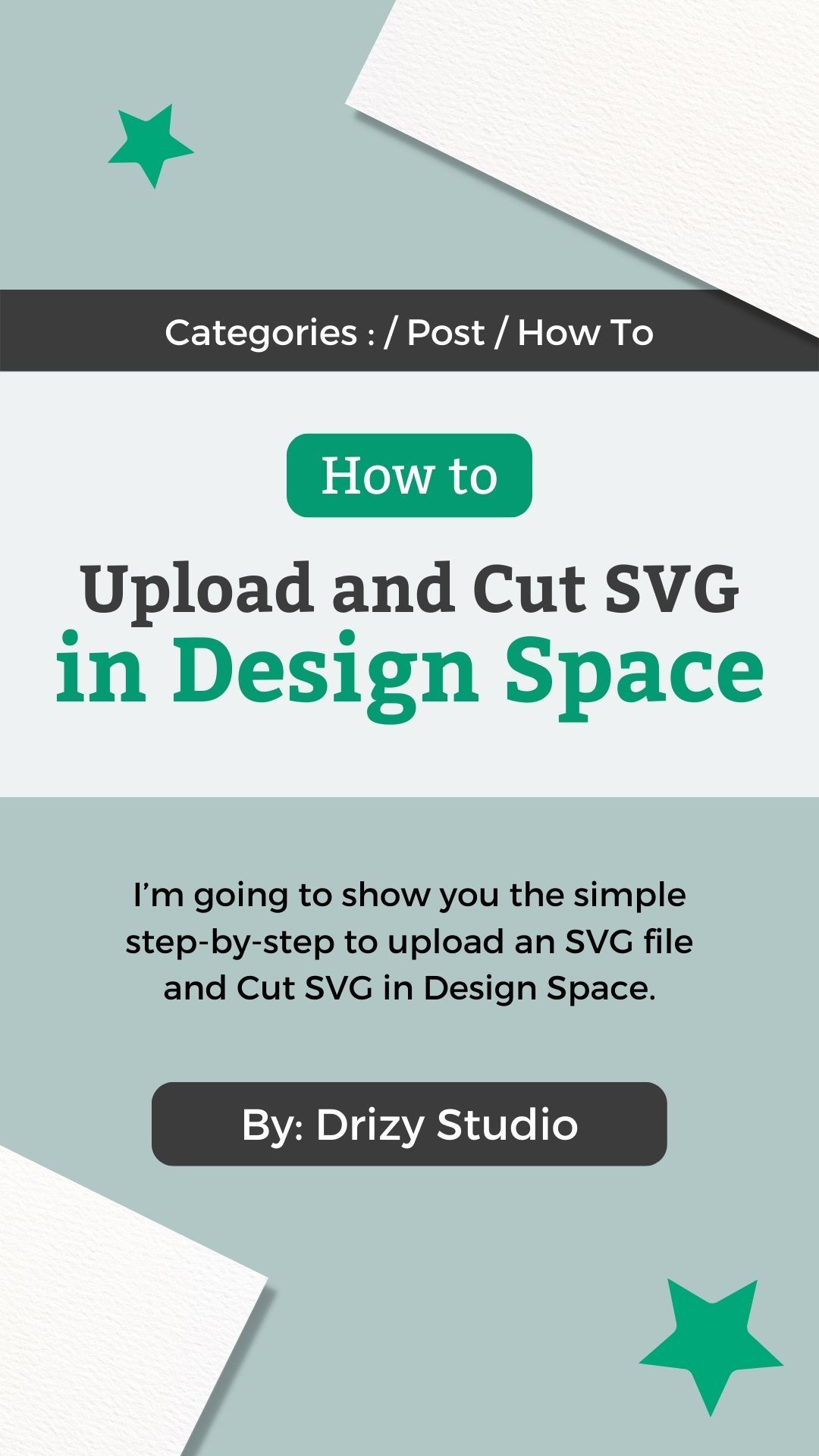 Categories : / Post / How To

How to

Upload and Cut SVG
in Design Space

I'm going to show you the simple step-by-step to upload an SVG file and Cut SVG in Design Space.

By: Drizy Studio